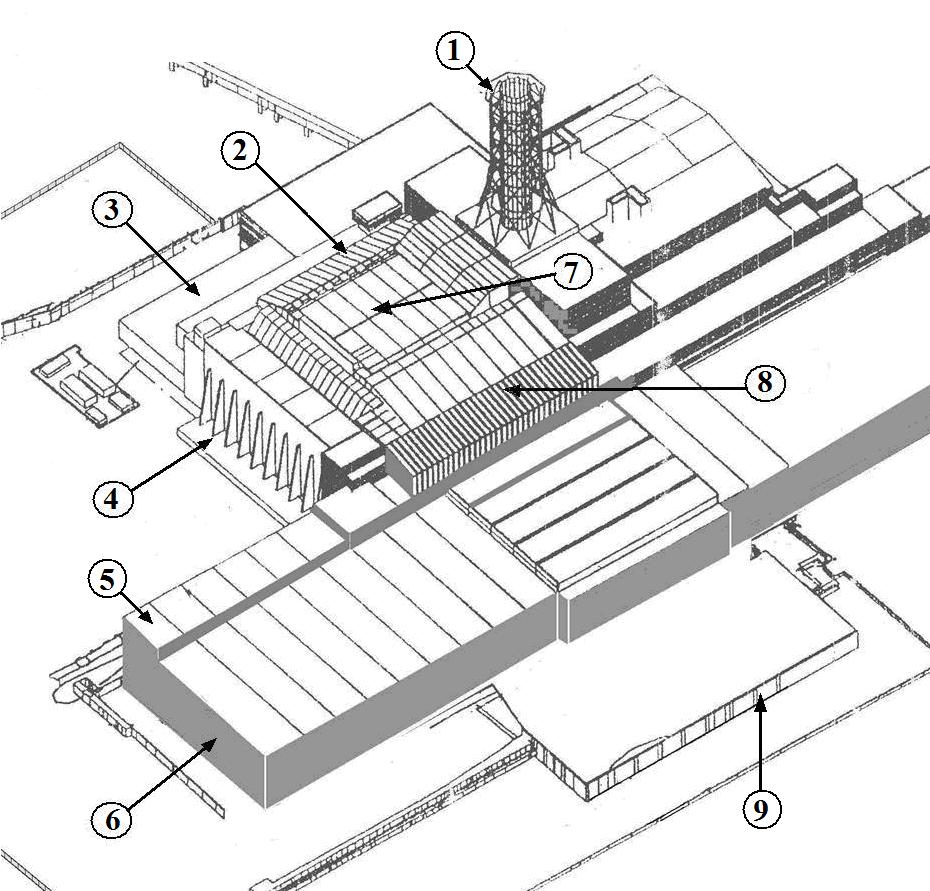 1
2
3
7
8
4
5
6
9